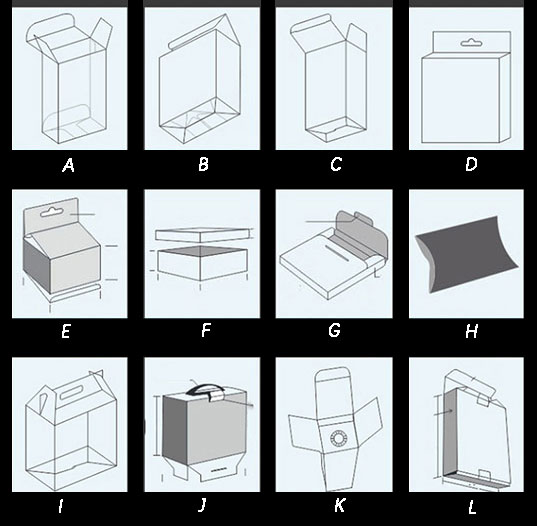 A B C D

E F G H

I J K L