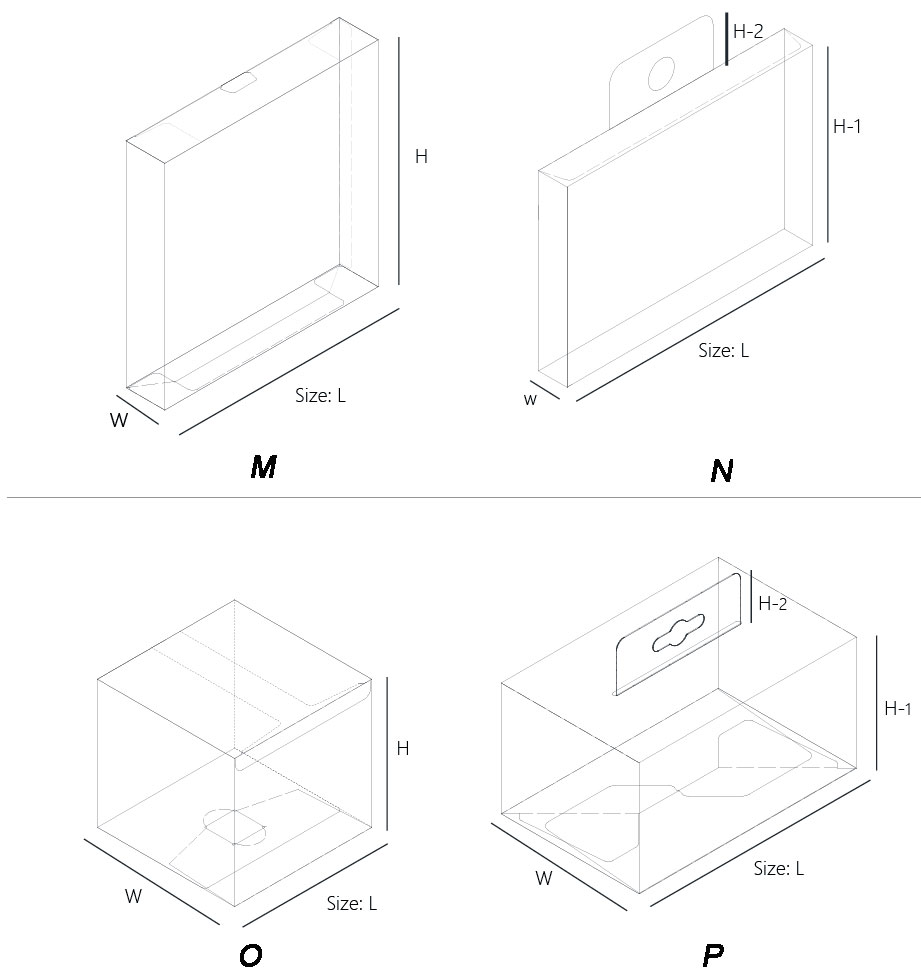 H

W

Size: L

M

H-2

H-1

Size: L

w

N

H

W

Size: L

O

H-2

H-1

W

Size: L

P